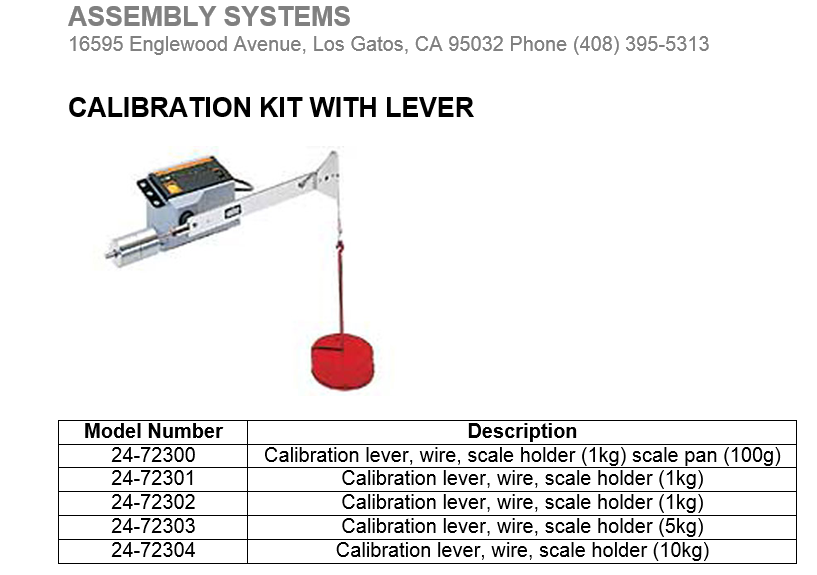 ASSEMBLY SYSTEMS
16595 Englewood Avenue, Los Gatos, CA 95032 Phone (408) 395-5313

CALIBRATION KIT WITH LEVER

| Model Number | Description |
|---|---|
| 24-72300 | Calibration lever, wire, scale holder (1kg) scale pan (100g) |
| 24-72301 | Calibration lever, wire, scale holder (1kg) |
| 24-72302 | Calibration lever, wire, scale holder (1kg) |
| 24-72303 | Calibration lever, wire, scale holder (5kg) |
| 24-72304 | Calibration lever, wire, scale holder (10kg) |