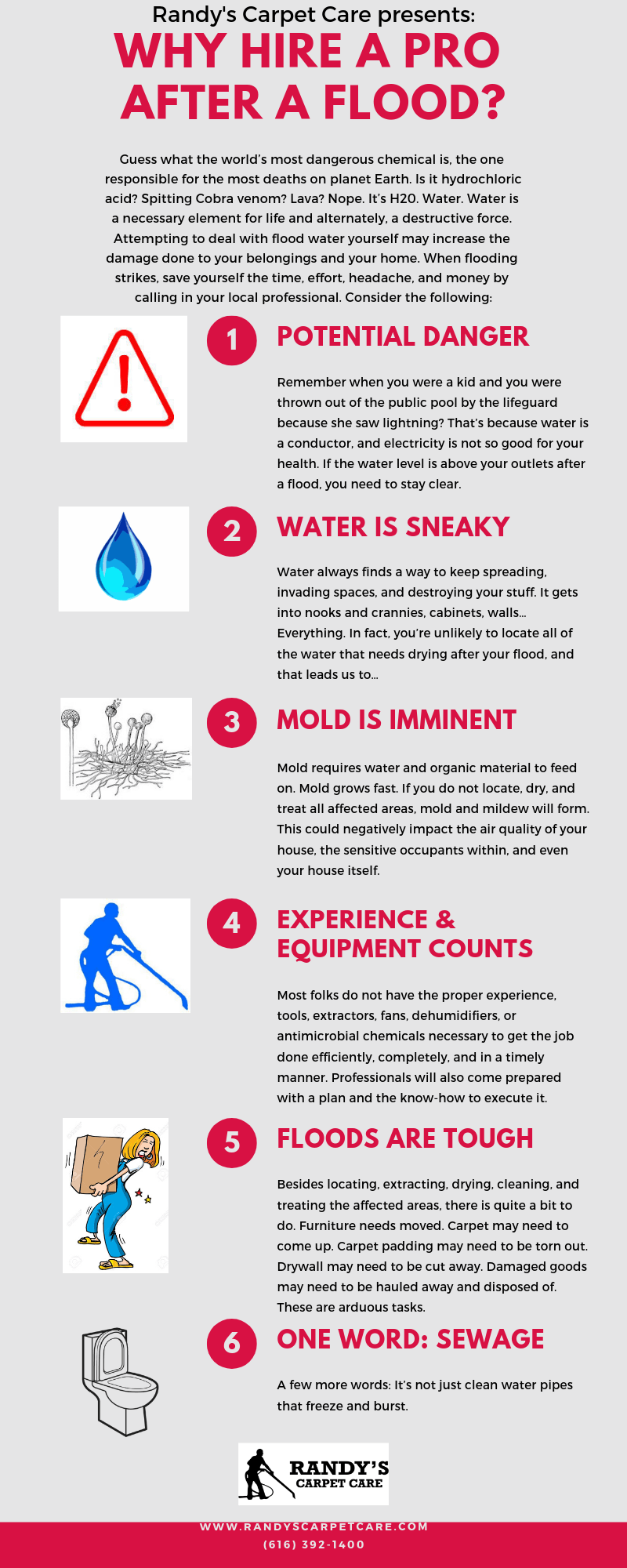 Randy's Carpet Care presents:

WHY HIRE A PRO AFTER A FLOOD?

Guess what the world's most dangerous chemical is, the one responsible for the most deaths on planet Earth. Is it hydrochloric acid? Spitting Cobra venom? Lava? Nope. It's H20. Water. Water is a necessary element for life and alternately, a destructive force. Attempting to deal with flood water yourself may increase the damage done to your belongings and your home. When flooding strikes, save yourself the time, effort, headache, and money by calling in your local professional. Consider the following:

1

POTENTIAL DANGER

Remember when you were a kid and you were thrown out of the public pool by the lifeguard because she saw lightning? That's because water is a conductor, and electricity is not so good for your health. If the water level is above your outlets after a flood, you need to stay clear.

2

WATER IS SNEAKY

Water always finds a way to keep spreading, invading spaces, and destroying your stuff. It gets into nooks and crannies, cabinets, walls... Everything. In fact, you're unlikely to locate all of the water that needs drying after your flood, and that leads us to...

3

MOLD IS IMMINENT

Mold requires water and organic material to feed on. Mold grows fast. If you do not locate, dry, and treat all affected areas, mold and mildew will form. This could negatively impact the air quality of your house, the sensitive occupants within, and even your house itself.

4

EXPERIENCE & EQUIPMENT COUNTS

Most folks do not have the proper experience, tools, extractors, fans, dehumidifiers, or antimicrobial chemicals necessary to get the job done efficiently, completely, and in a timely manner. Professionals will also come prepared with a plan and the know-how to execute it.

5

FLOODS ARE TOUGH

Besides locating, extracting, drying, cleaning, and treating the affected areas, there is quite a bit to do. Furniture needs moved. Carpet may need to come up. Carpet padding may need to be torn out. Drywall may need to be cut away. Damaged goods may need to be hauled away and disposed of. These are arduous tasks.

6

ONE WORD: SEWAGE

A few more words: It's not just clean water pipes that freeze and burst.

RANDY'S CARPET CARE

WWW.RANDYSCARPETCARE.COM
(616) 392-1400