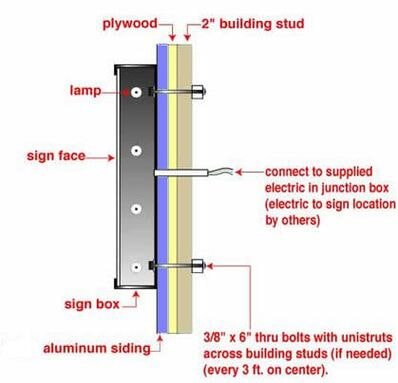 plywood

2" building stud

lamp

sign face

connect to supplied electric in junction box (electric to sign location by others)

sign box

aluminum siding

3/8" x 6" thru bolts with unistruts across building studs (if needed) (every 3 ft. on center).